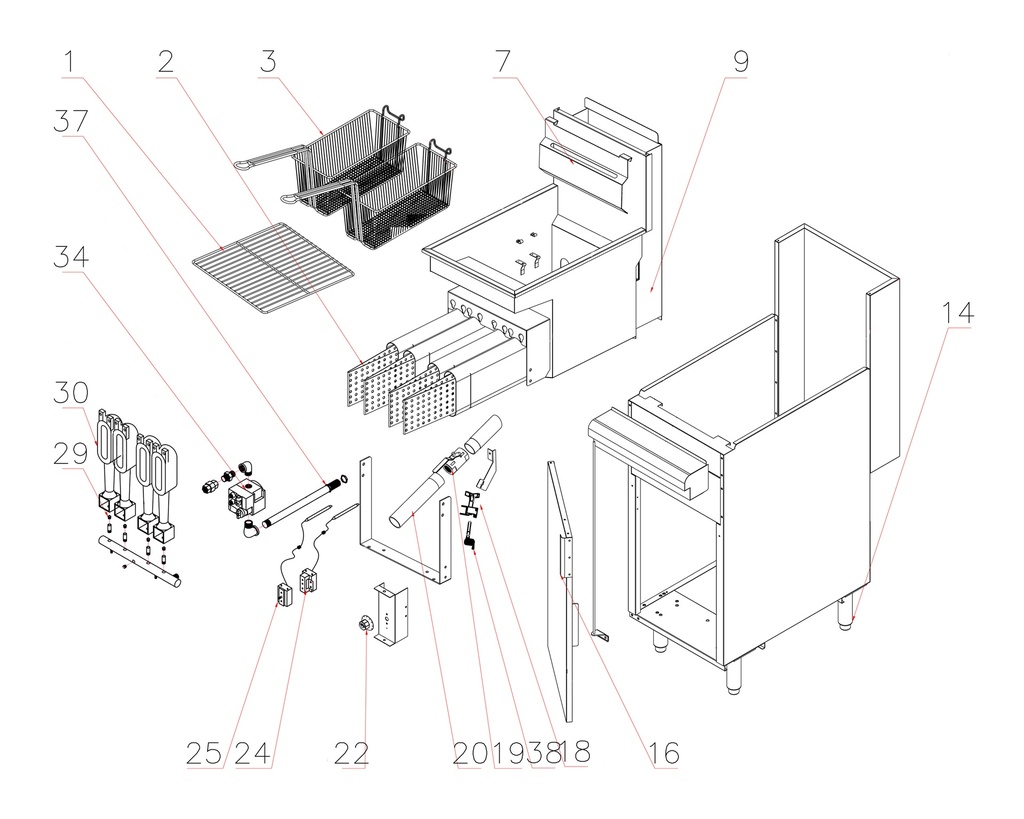 1
2
3
7
9
37
34
14
30
29
25
24
22
20
19
38
18
16